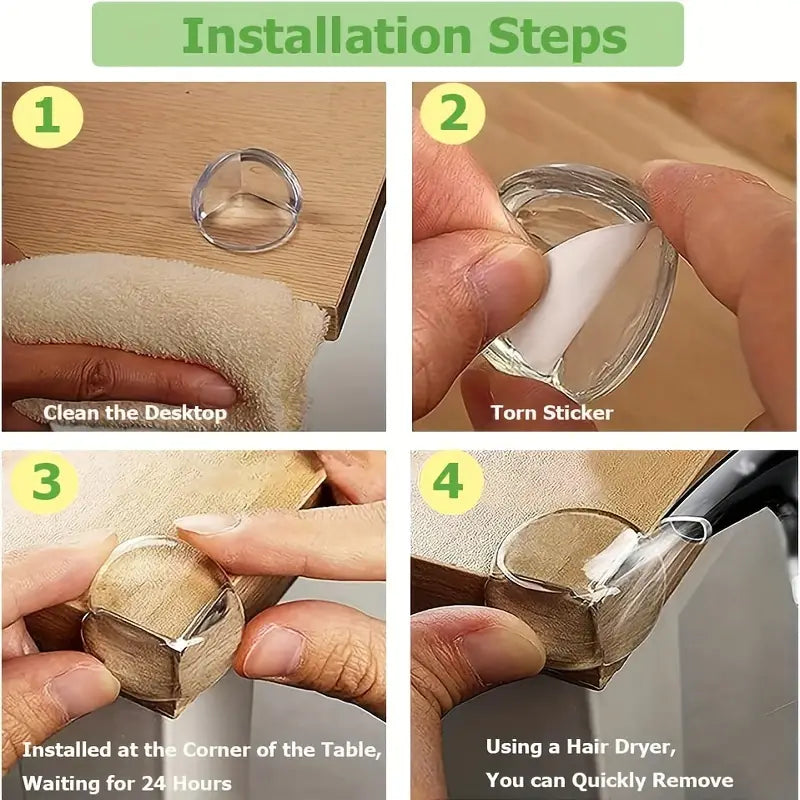 Installation Steps

1

Clean the Desktop

2

Torn Sticker

3

Installed at the Corner of the Table, Waiting for 24 Hours

4

Using a Hair Dryer, You can Quickly Remove