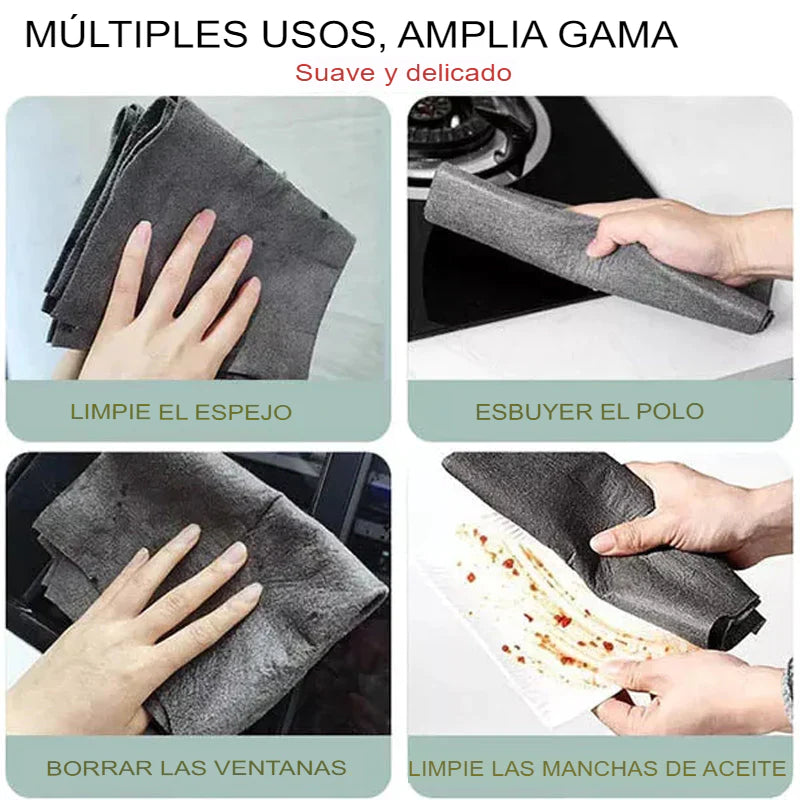 MÚLTIPLES USOS, AMPLIA GAMA
Suave y delicado

LIMPIE EL ESPEJO

ESBUYER EL POLO

BORRAR LAS VENTANAS

LIMPIE LAS MANCHAS DE ACEITE